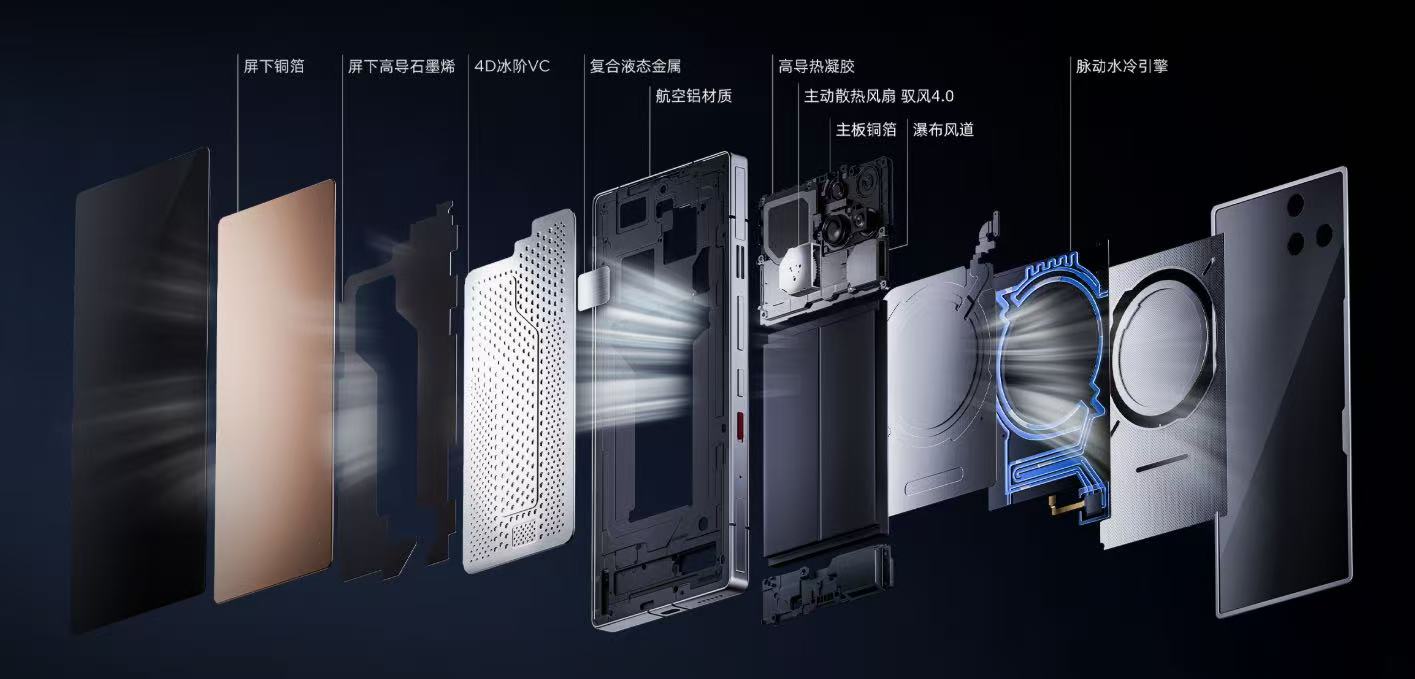 屏下铜箔

屏下高导石墨烯

4D冰阶VC

复合液态金属

航空铝材质

高导热凝胶

主动散热风扇 驭风4.0

主板铜箔

瀑布风道

脉动水冷引擎